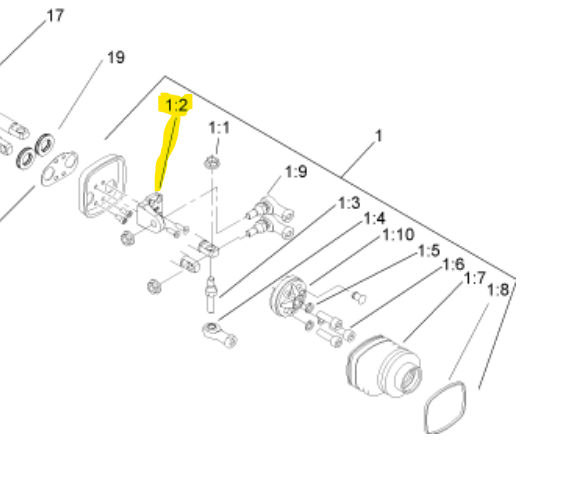 17

19

1:2

1:1

1

1:9

1:3

1:4

1:10

1:5

1:6

1:7

1:8