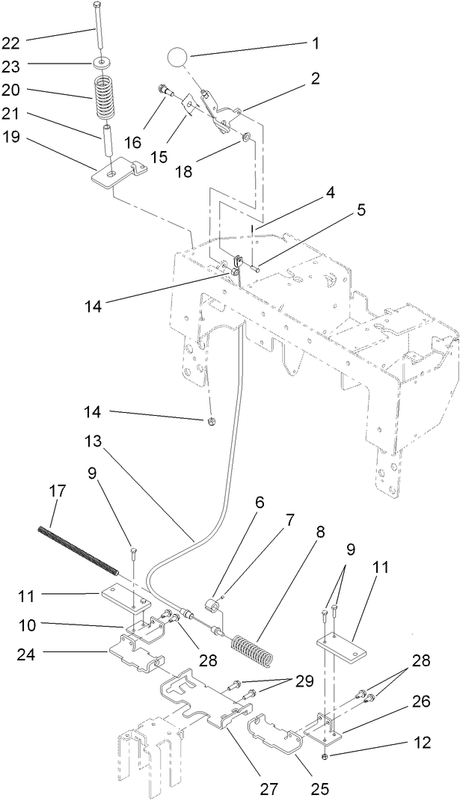 22
23
20
21
19
1
2
16
15
18
4
5
14
14
13
17
9
6
7
8
9
11
11
10
24
28
29
28
26
12
27
25