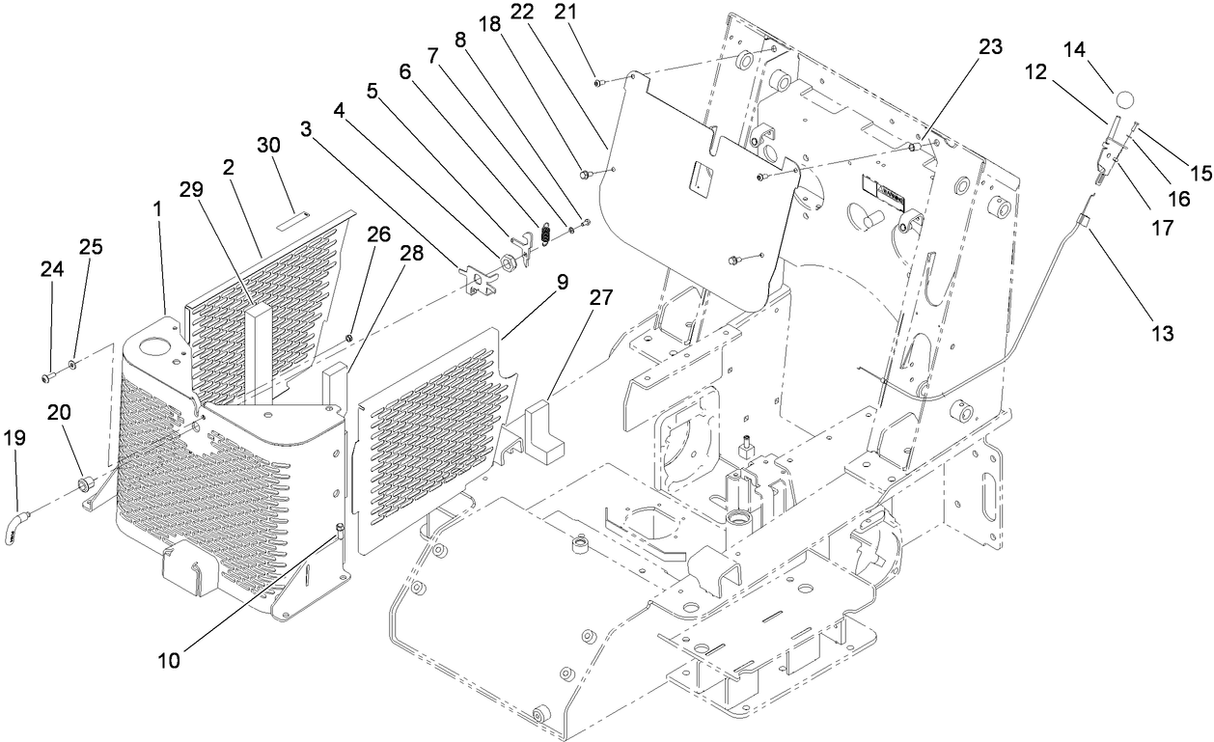 22
21
18
8
7
6
5
4
3
30
2
29
1
25
24
26
28
9
27
23
14
12
15
16
17
13
20
19
10