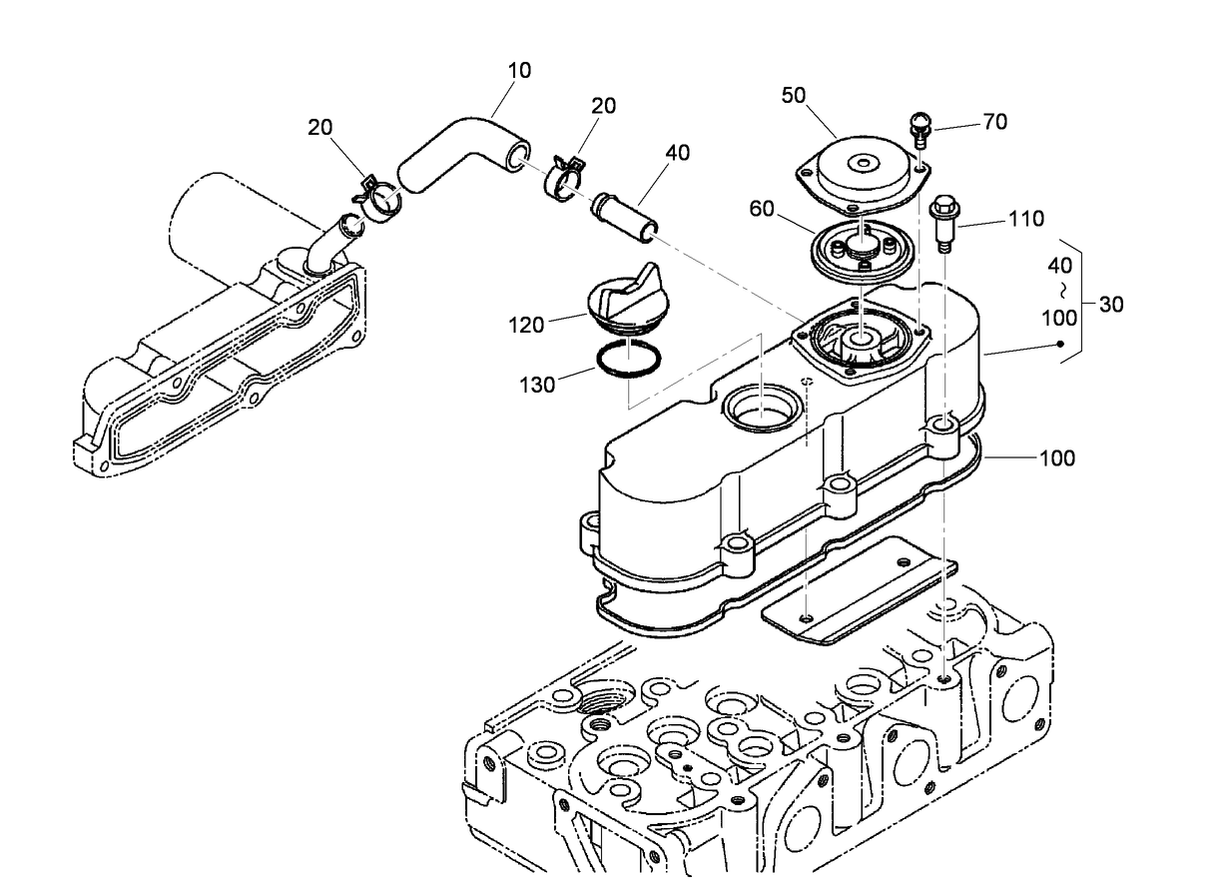 10
20
20
40
50
70
60
110
40
~
100
30
120
130
100