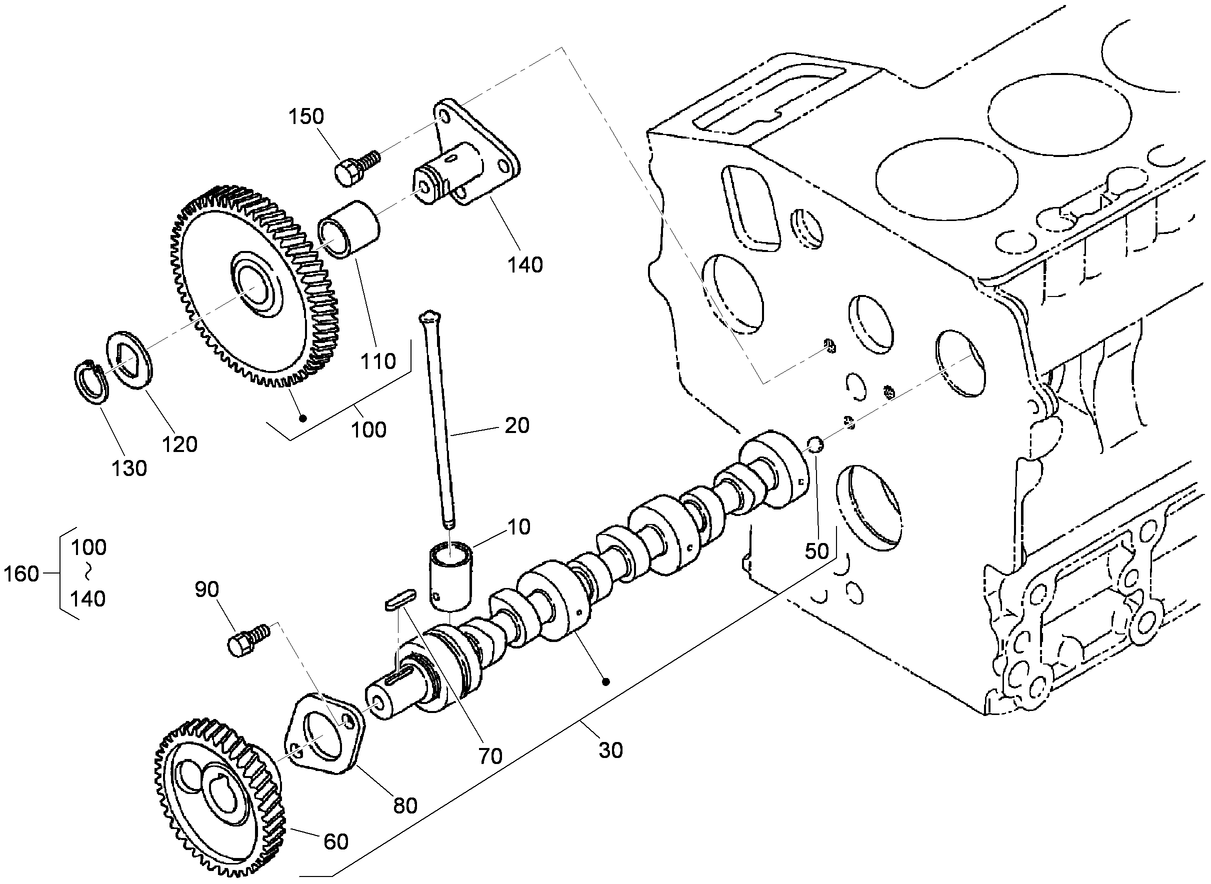 150
140
110
100
120
130
20
10
50
160
100
~
140
90
70
30
80
60