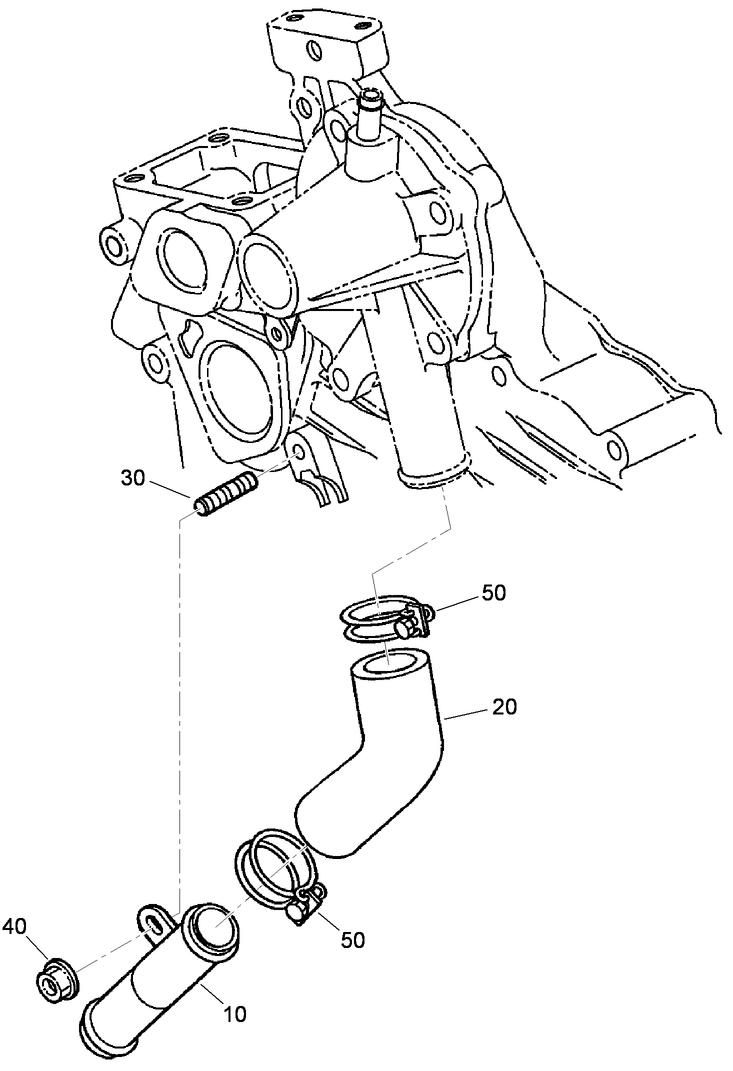 30
50
20
50
40
10