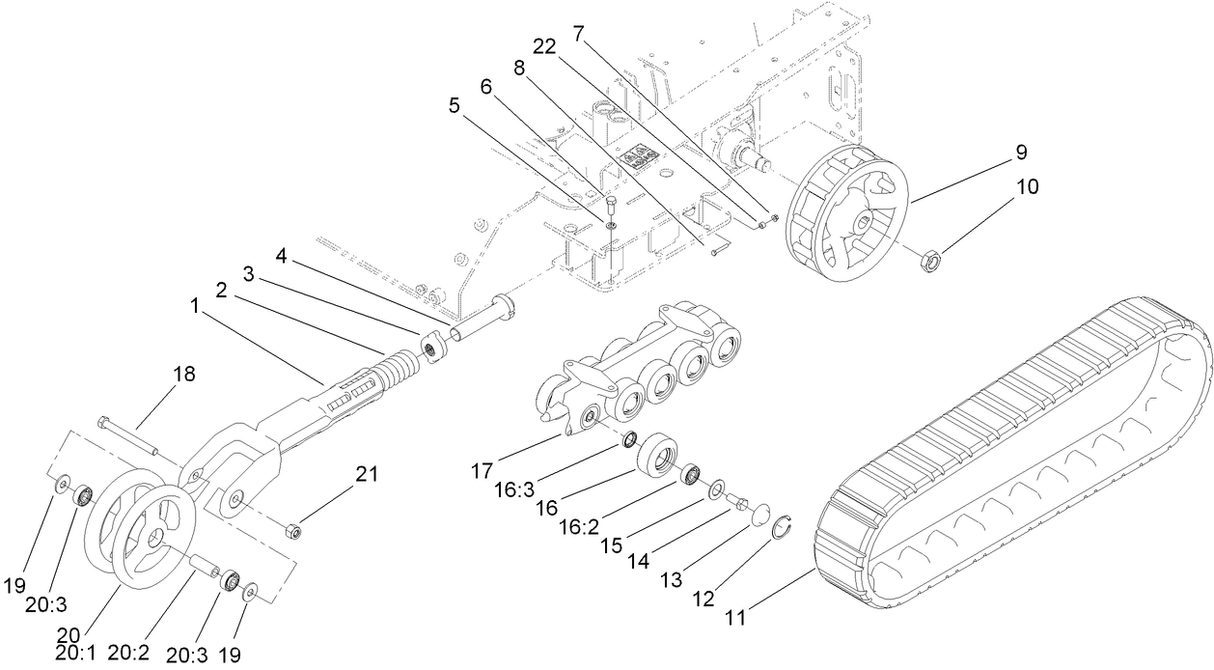 7
22
8
6
5
9
10
4
3
2
1
18
21
17
16:3
16
16:2
15
14
13
12
11
19
20:3
20
20:1
20:2
20:3
19