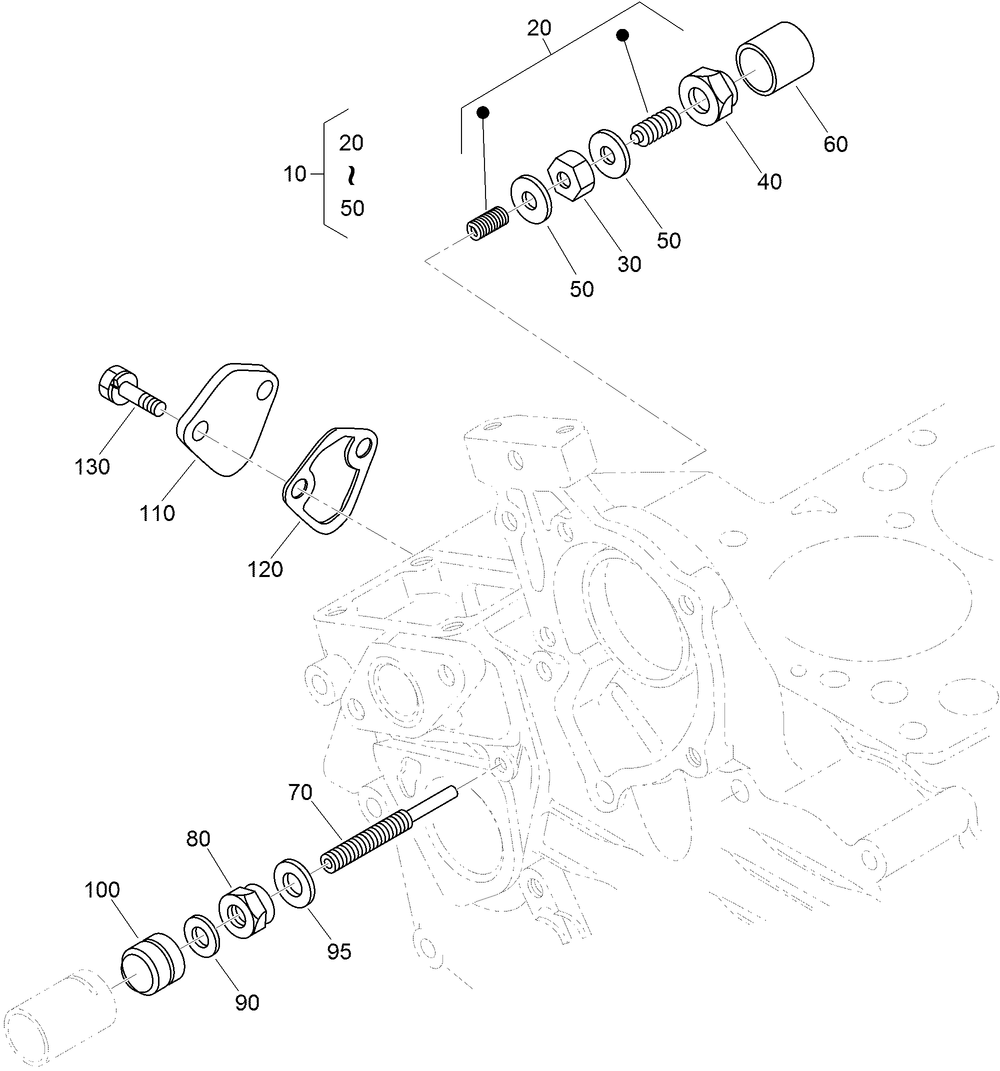 20
10
20
~
50
60
40
50
30
50
130
110
120
70
80
100
95
90