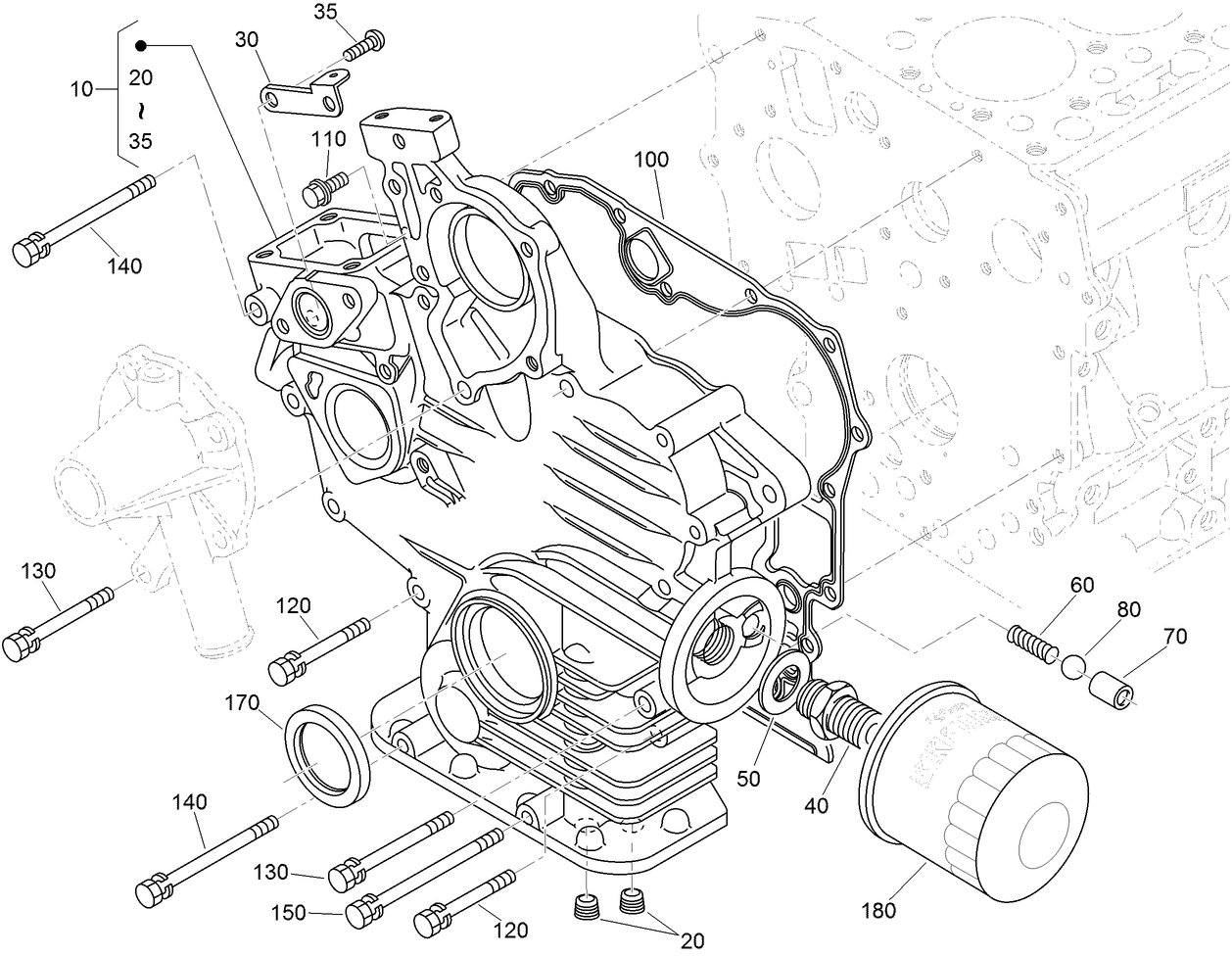 35
30
10
20
~
35
110
100
140
130
120
60
80
70
170
50
40
140
130
150
120
20
180