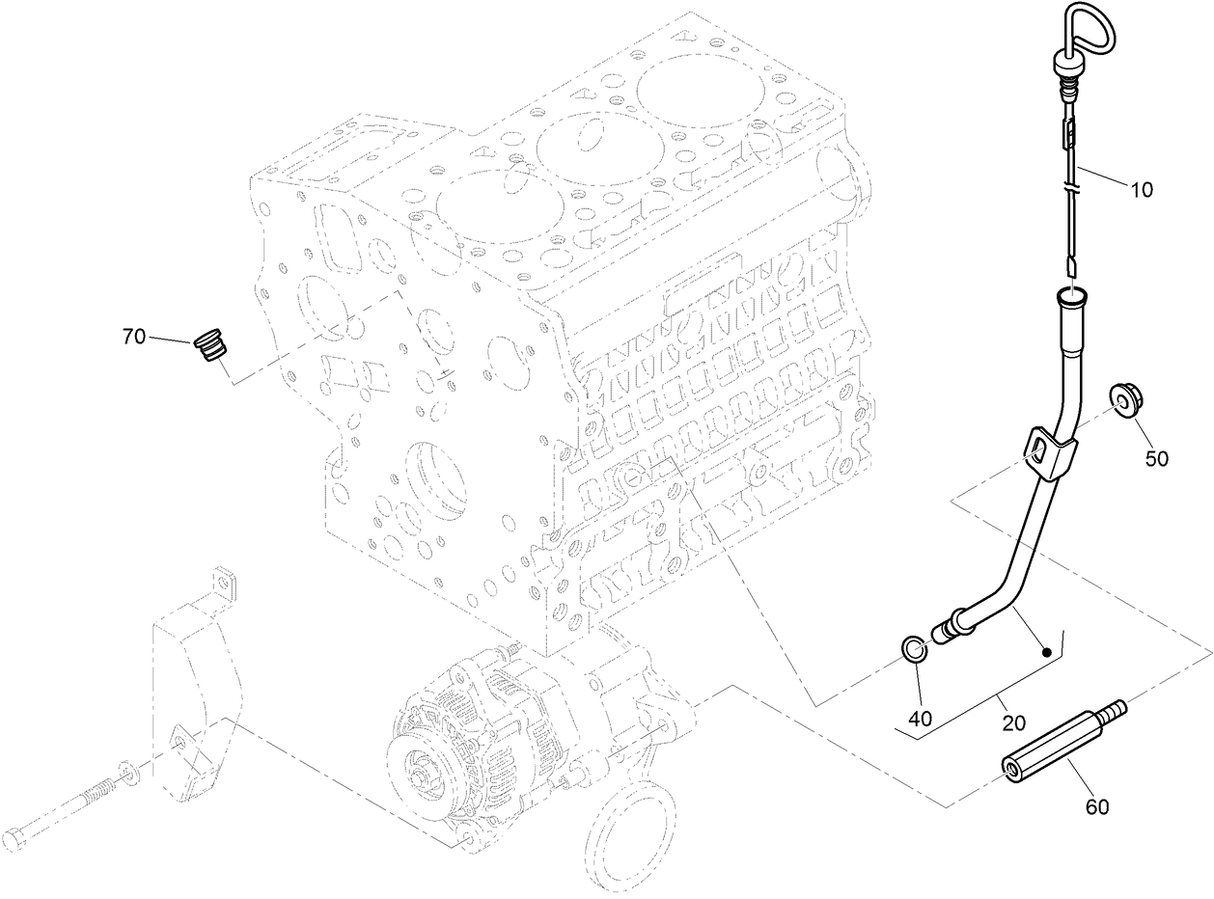 10

70

50

40

20

60