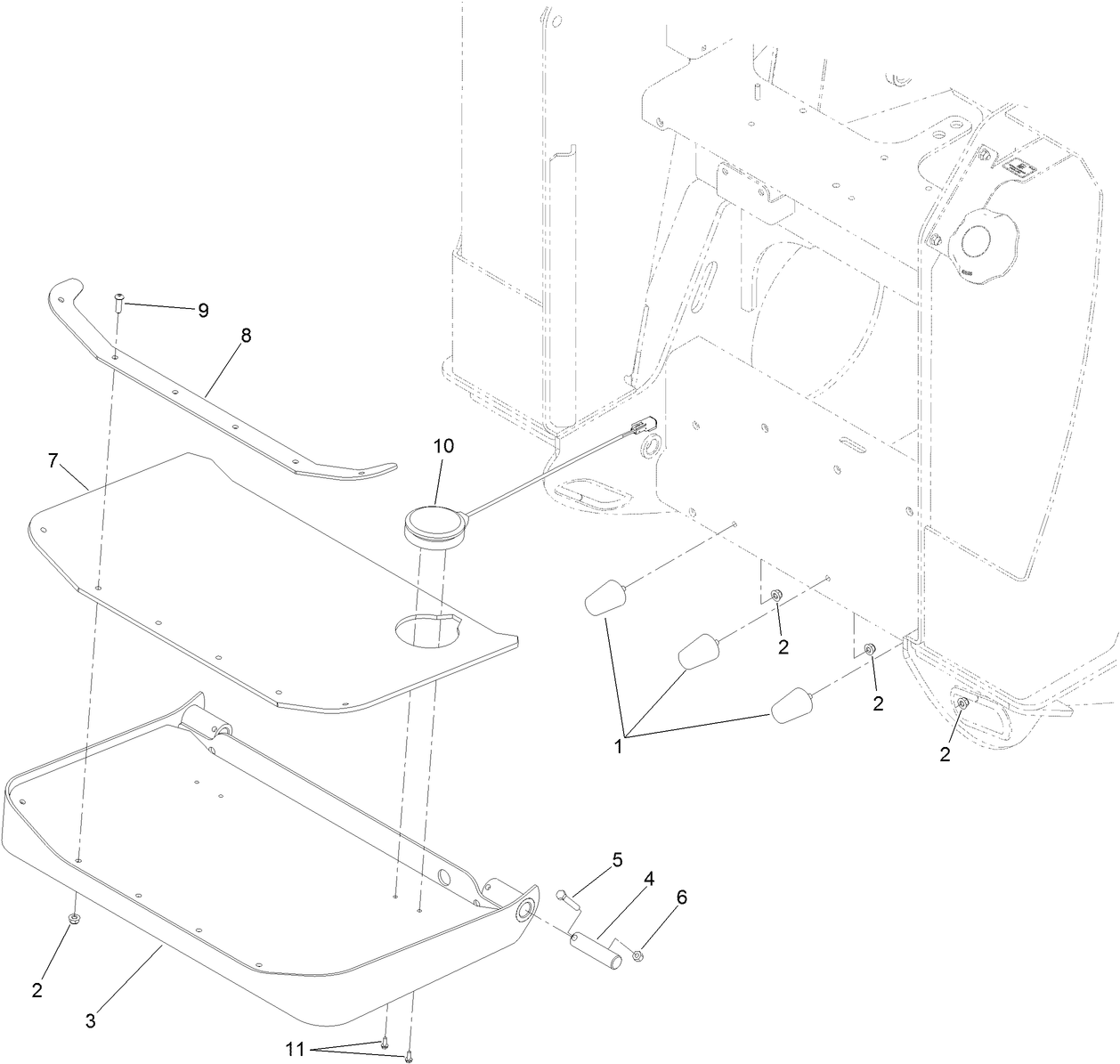 9
8
7
10
2
2
2
1
5
4
6
2
3
11