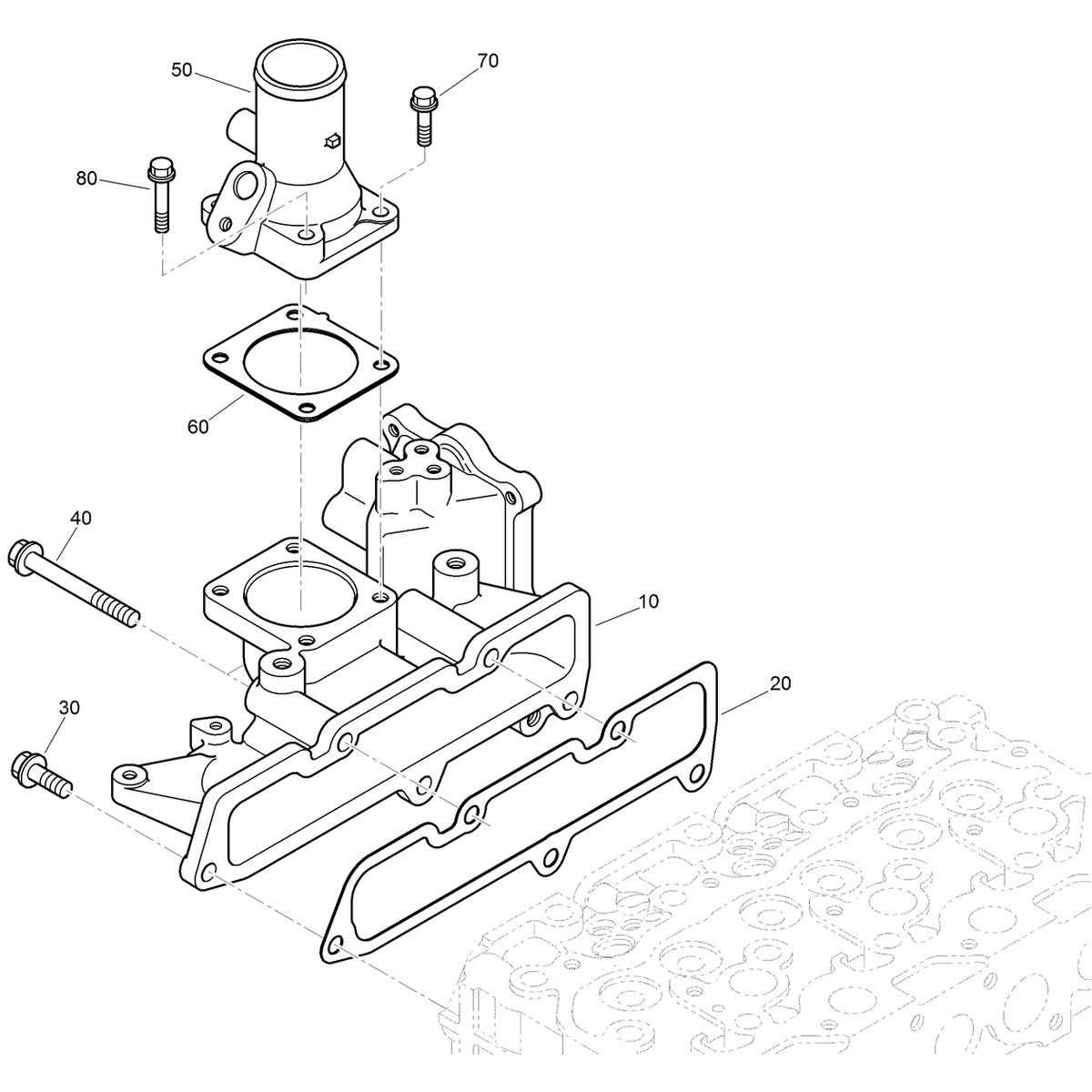 50
70
80
60
40
10
20
30