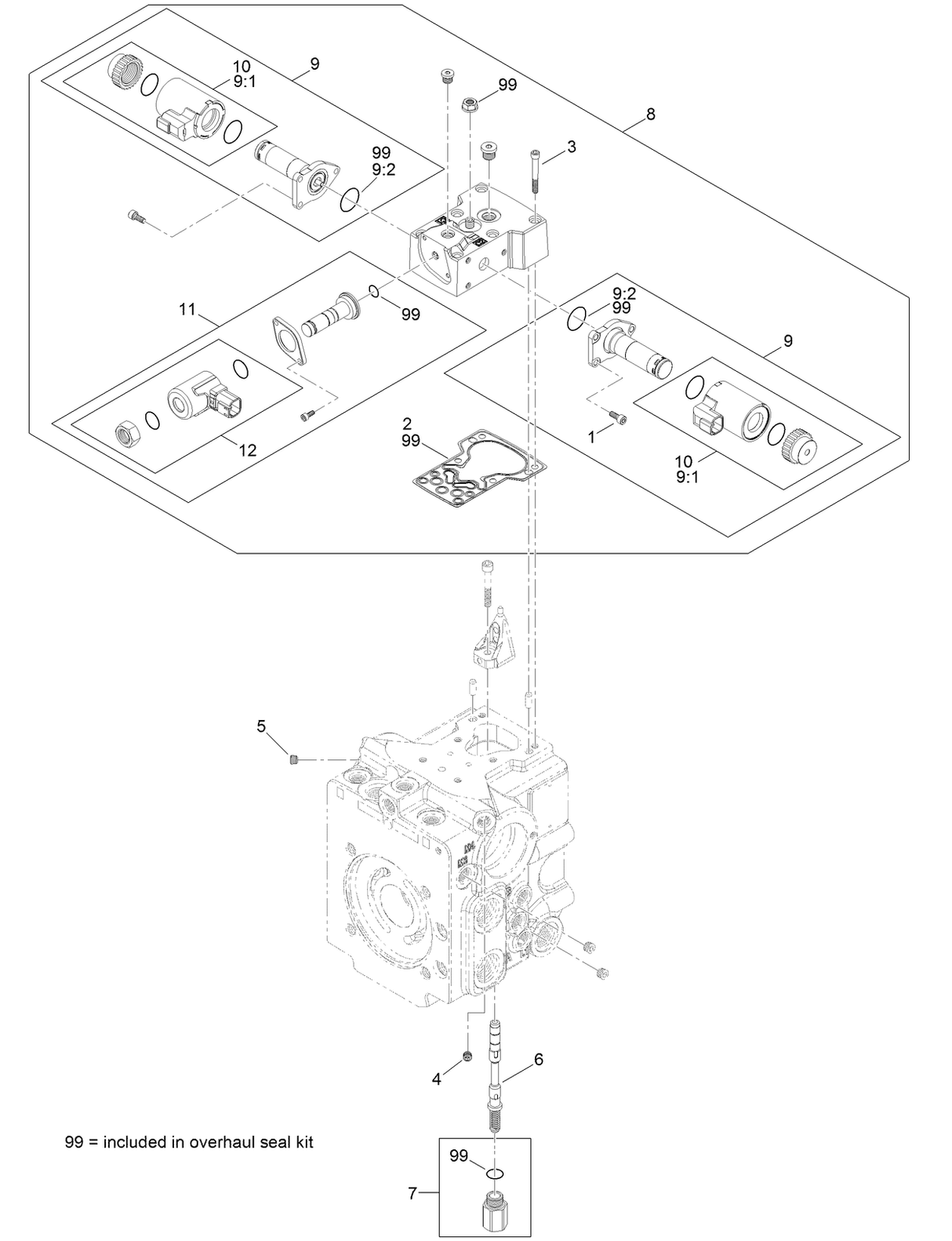 10
9:1
9
99
8
99
9:2
3
11
99
9:2
99
9
12
2
99
1
10
9:1
5
4
6
99 = included in overhaul seal kit
99
7