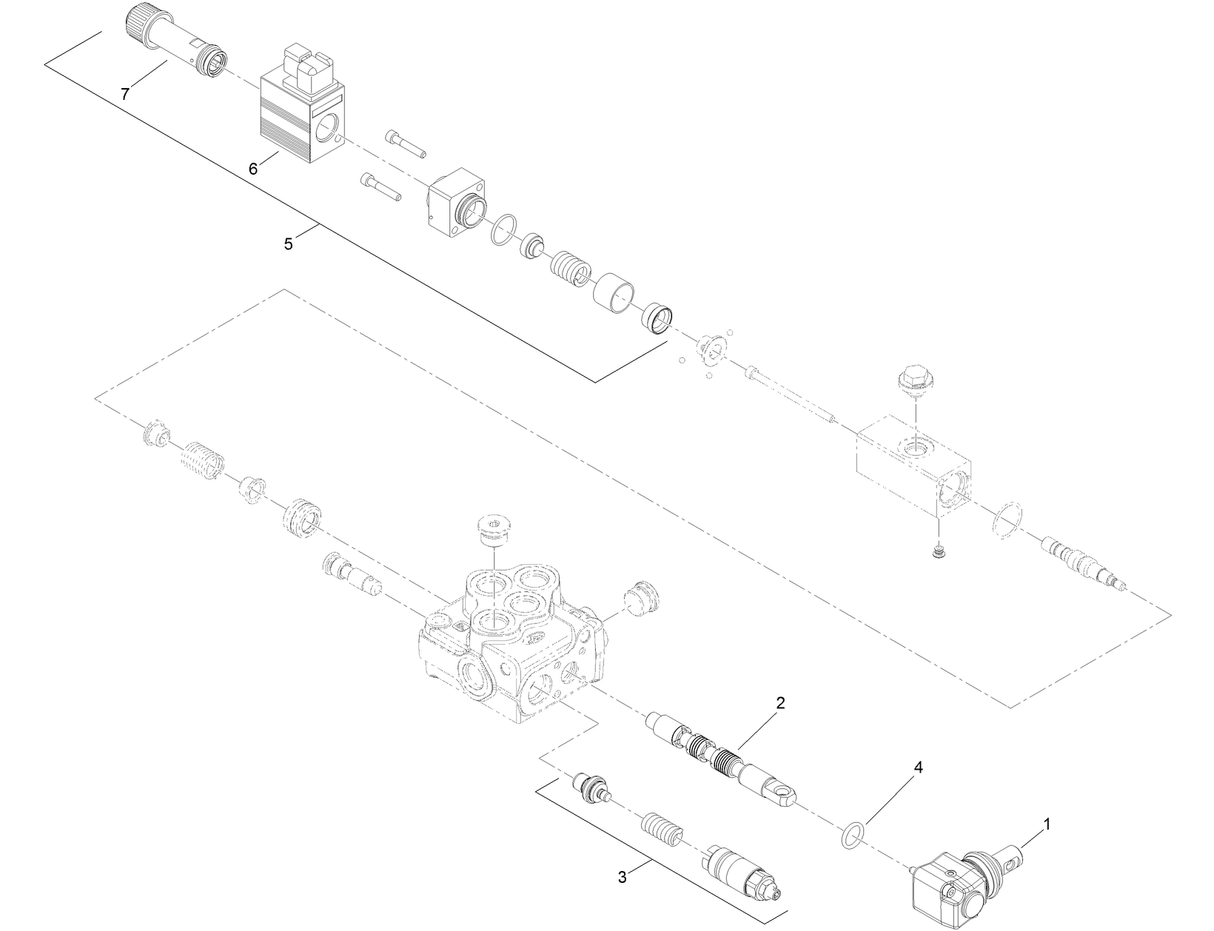 7
6
5
2
4
1
3