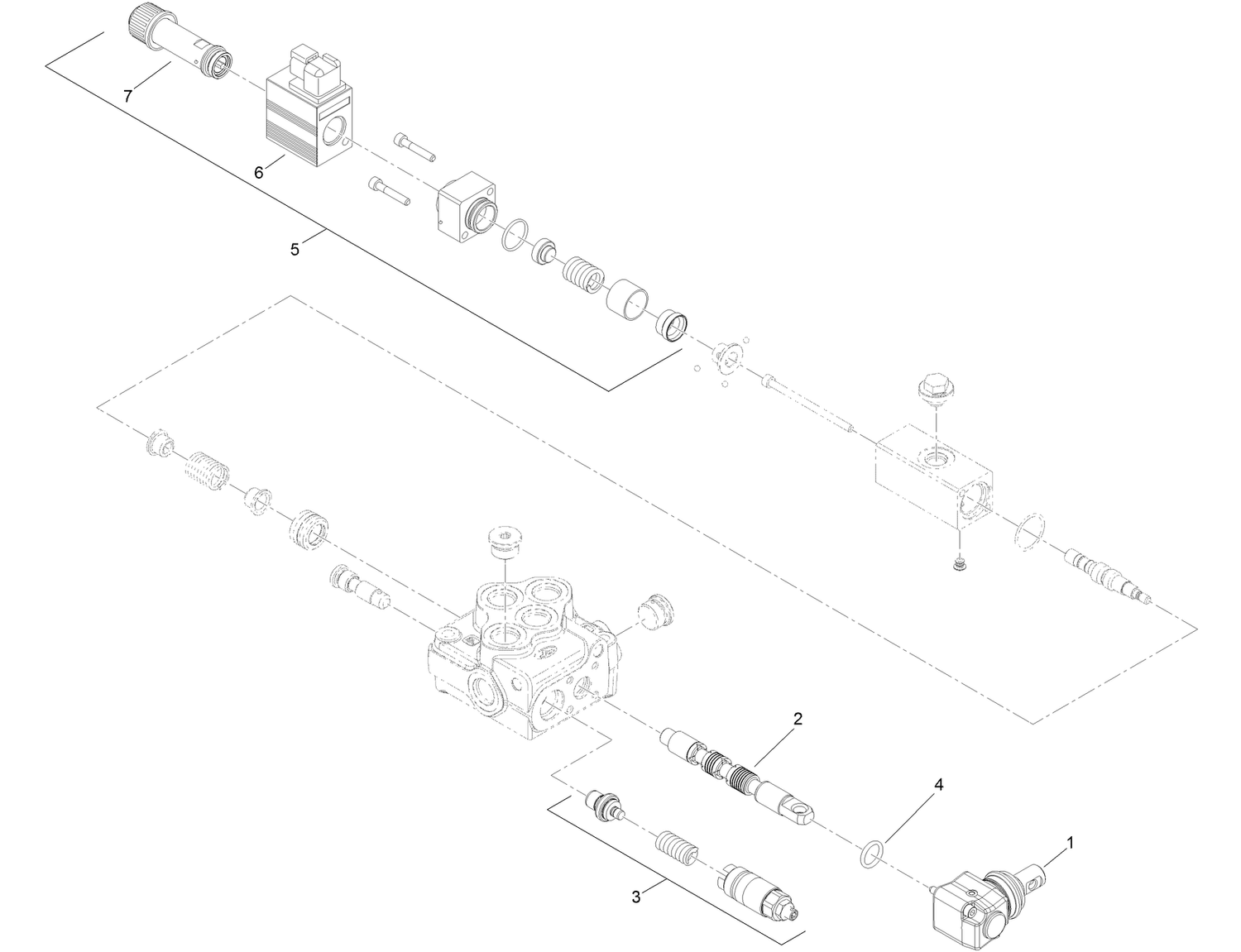 7
6
5
2
4
1
3