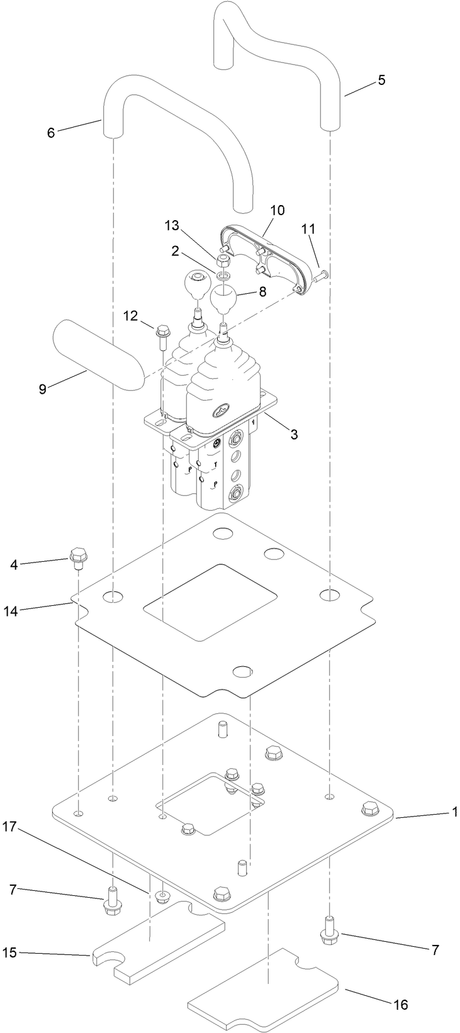 5
6
10
13
11
2
8
12
9
3
4
14
1
17
7
7
15
16