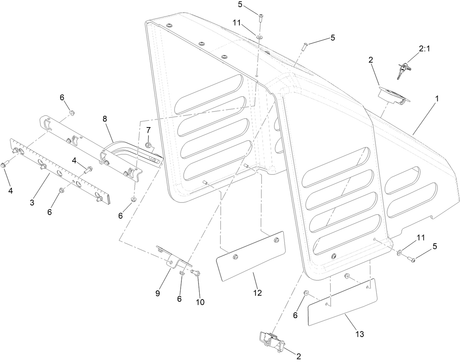 5
11
5
2:1
2
1
6
8
7
4
4
3
6
6
11
5
9
6
10
12
6
13
2