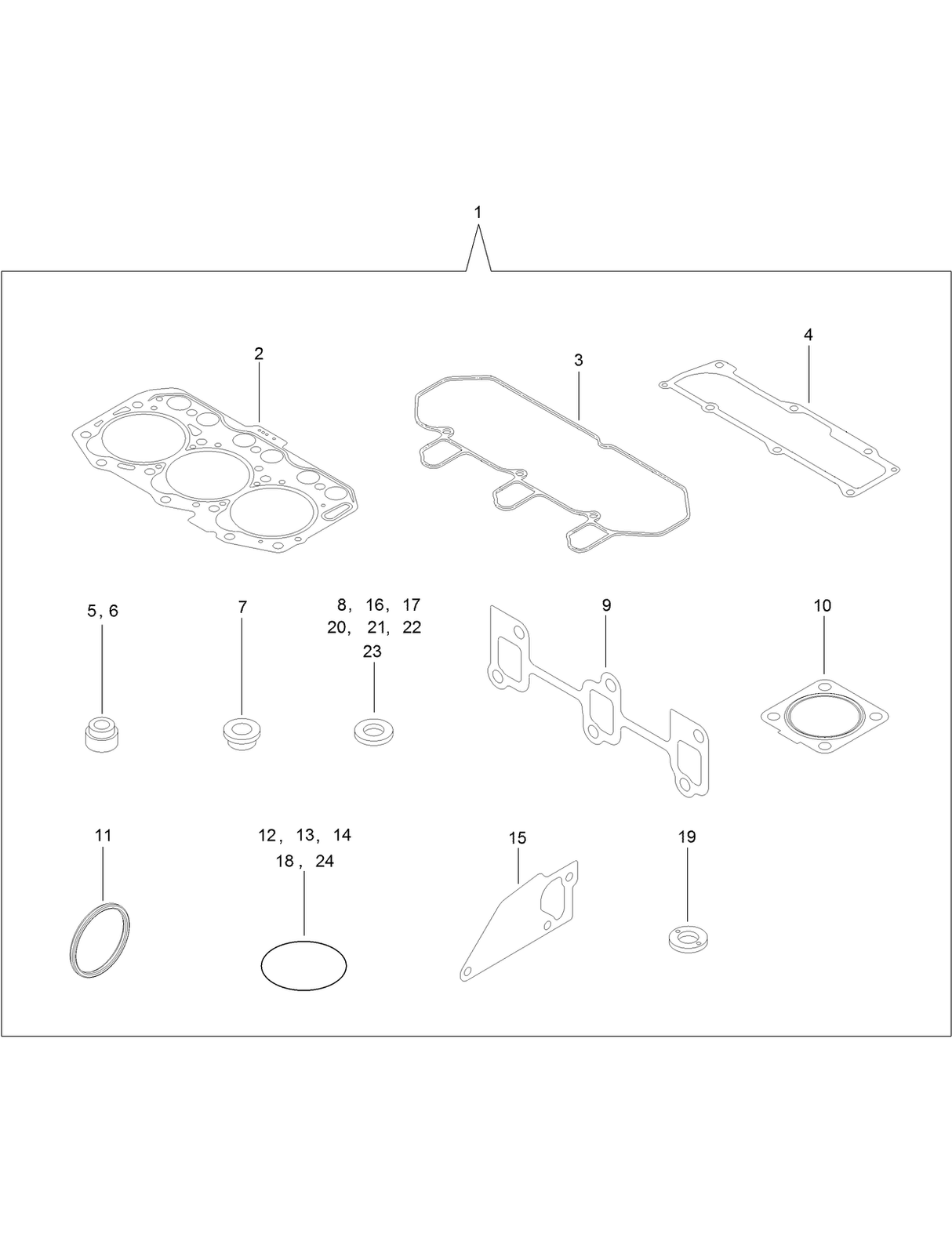 1

2

3

4

5, 6

7

8, 16, 17
20, 21, 22
23

9

10

11

12, 13, 14
18, 24

15

19