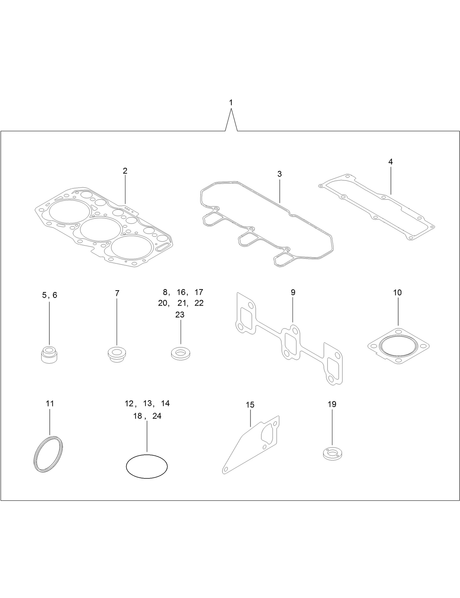 1

2

3

4

5, 6

7

8, 16, 17
20, 21, 22
23

9

10

11

12, 13, 14
18, 24

15

19