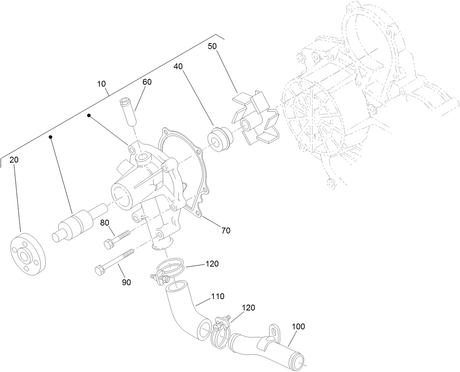 50
40
10
60
20
80
70
90
120
110
120
100