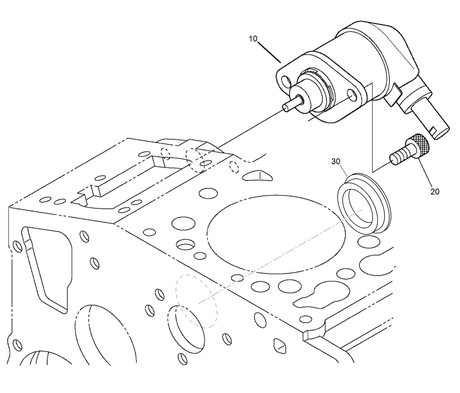 10
30
20