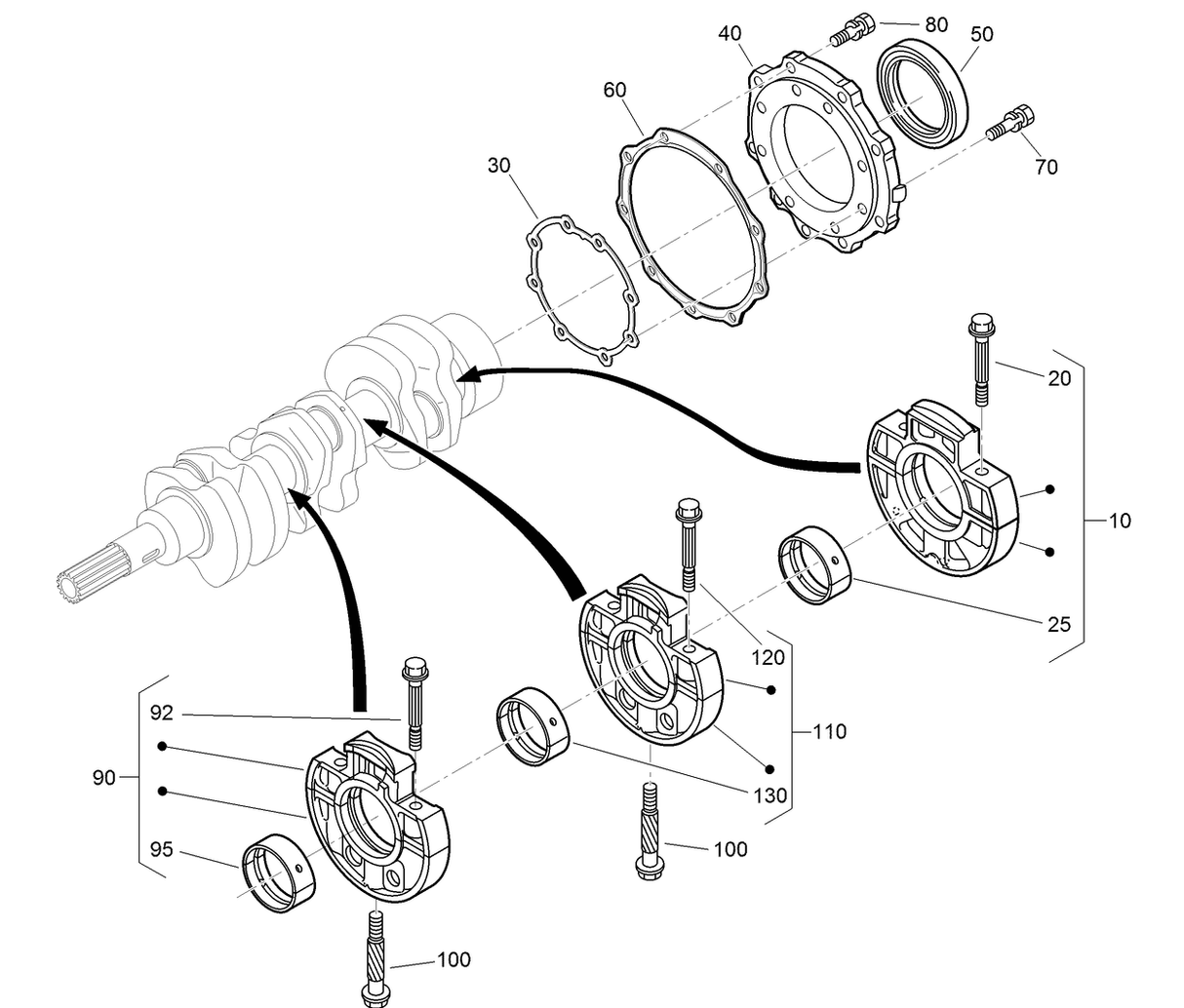 80
40
50
60
70
30
20
10
25
120
110
130
92
90
95
100
100