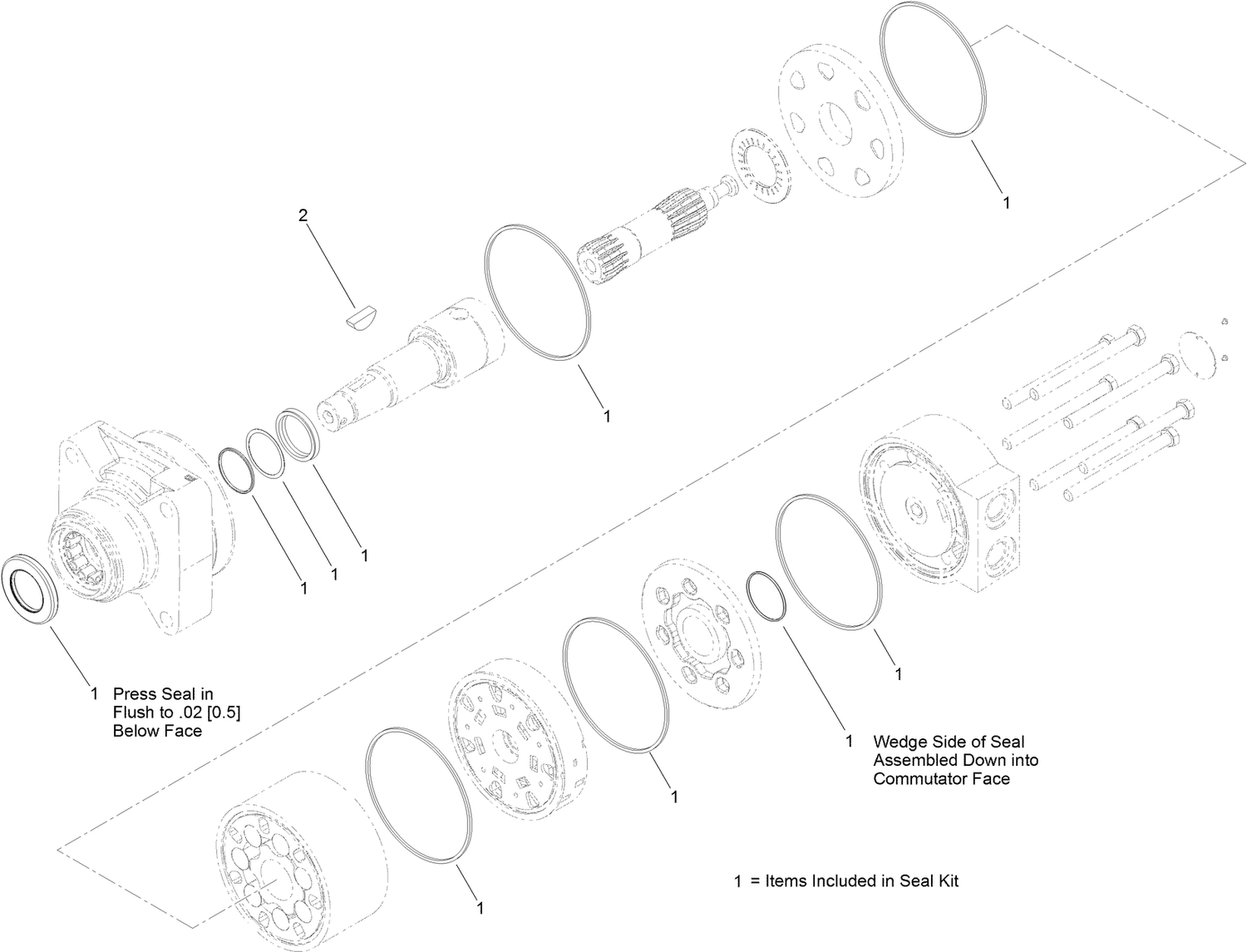 1

2

1

1

1

1

1 Press Seal in Flush to .02 [0.5] Below Face

1

1 Wedge Side of Seal Assembled Down into Commutator Face

1

1

1 = Items Included in Seal Kit