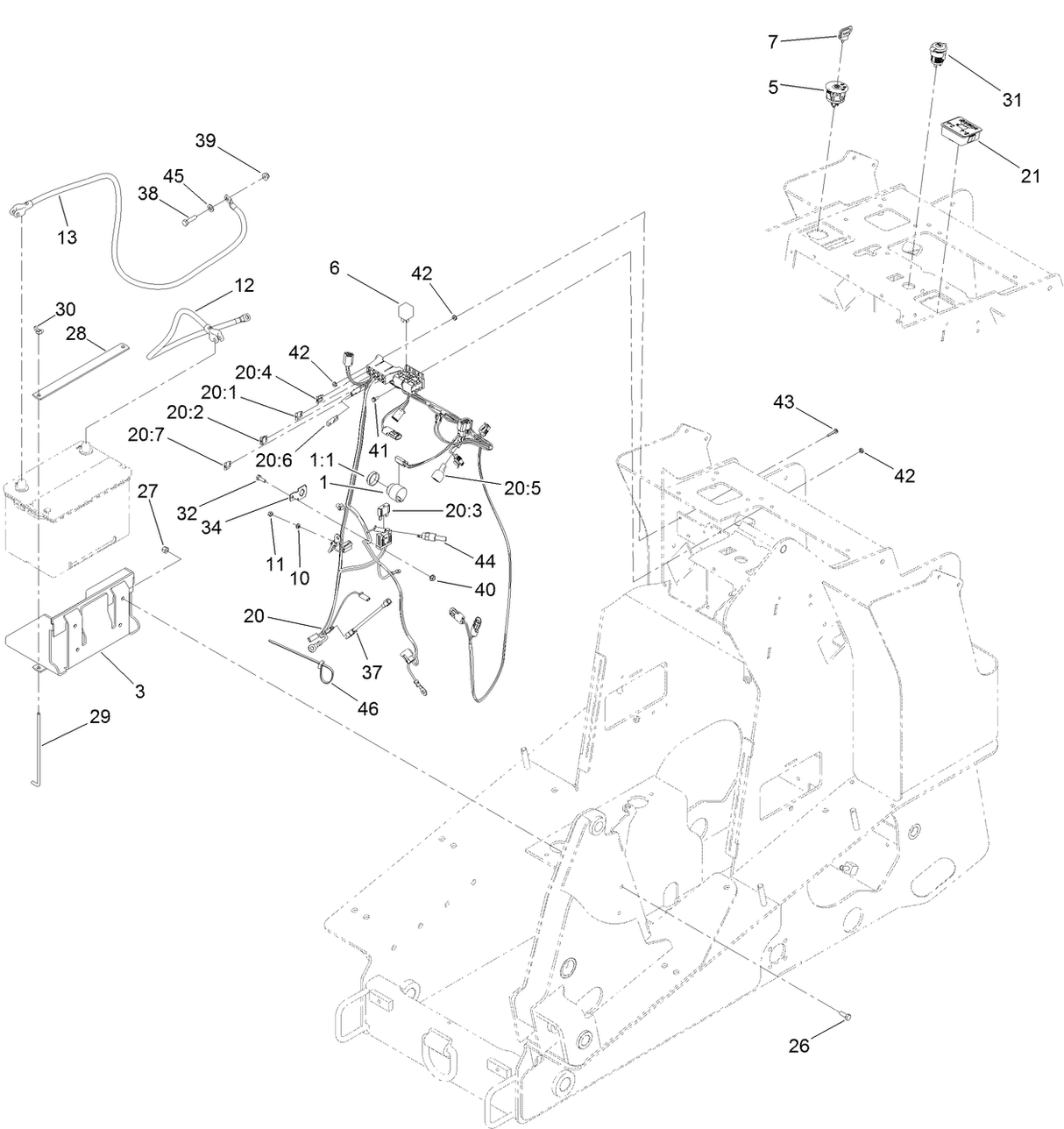 7
5
31
21
39
45
38
13
6
42
12
30
28
42
20:4
20:1
20:2
20:7
20:6
41
1:1
1
20:5
20:3
43
42
27
32
34
11
10
44
40
20
37
46
3
29
26