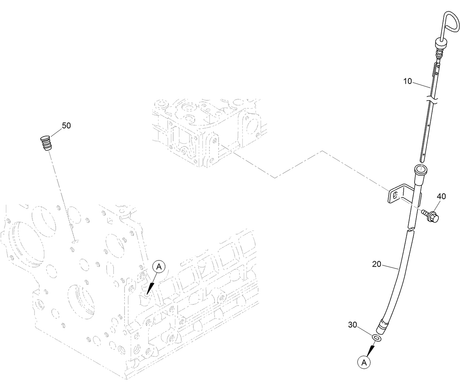 10
50
40
A
20
30
A