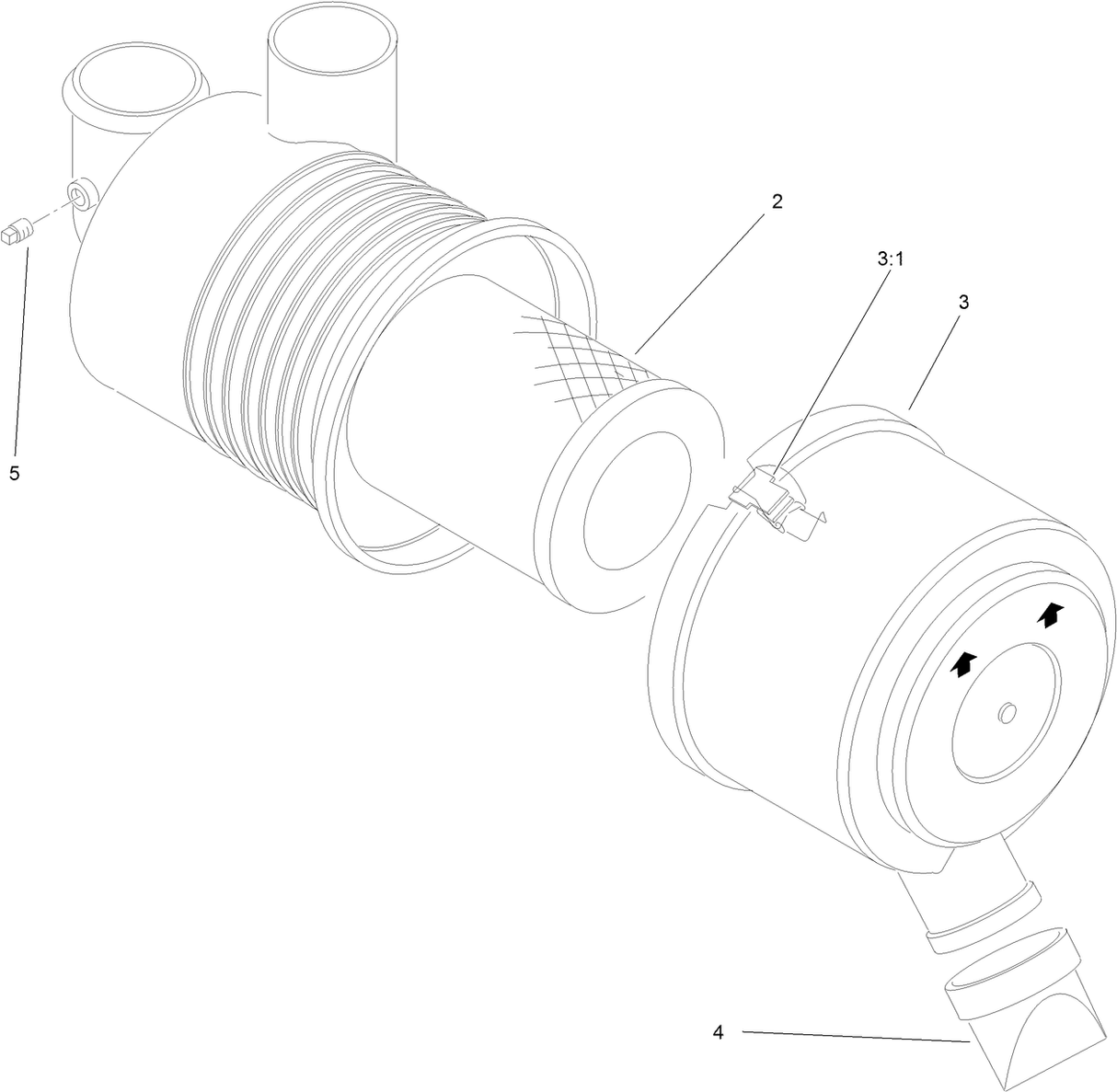 2

3:1

3

5

4