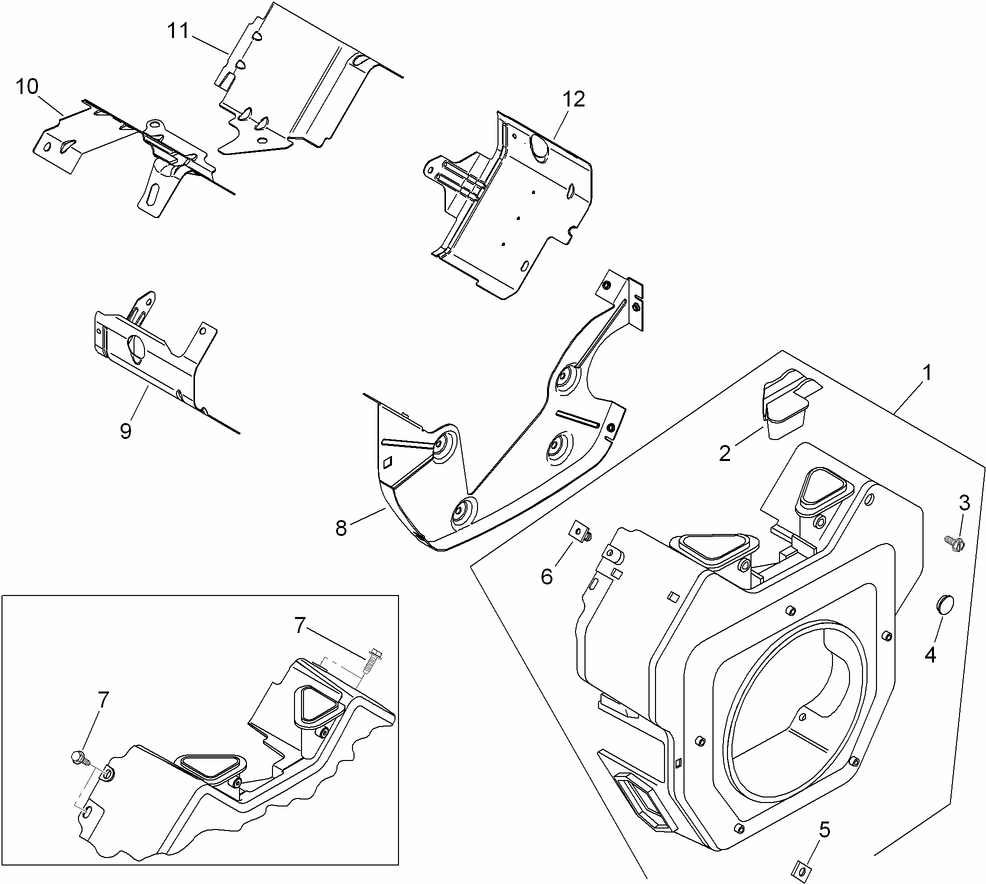 11
10
12
9
8
1
2
3
6
4
7
7
5