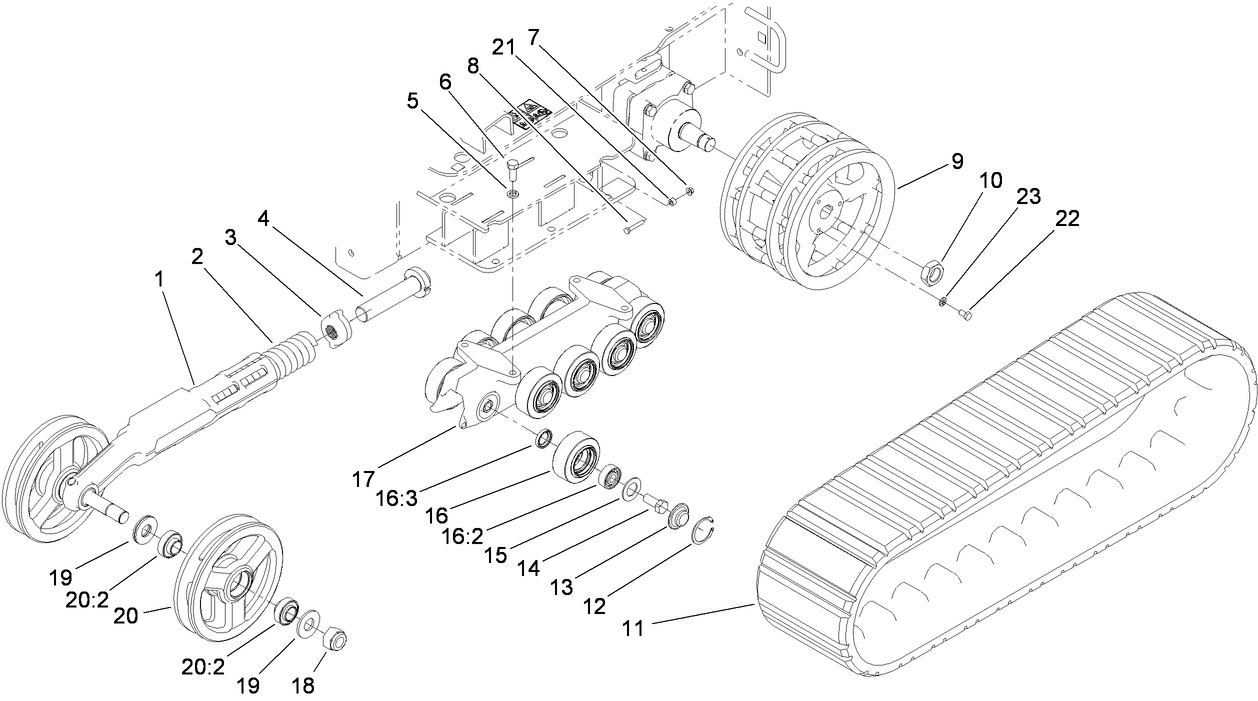 21
7
8
6
5
4
3
2
1
9
10
23
22
17
16:3
16
16:2
15
14
13
12
11
19
20:2
20
20:2
19
18