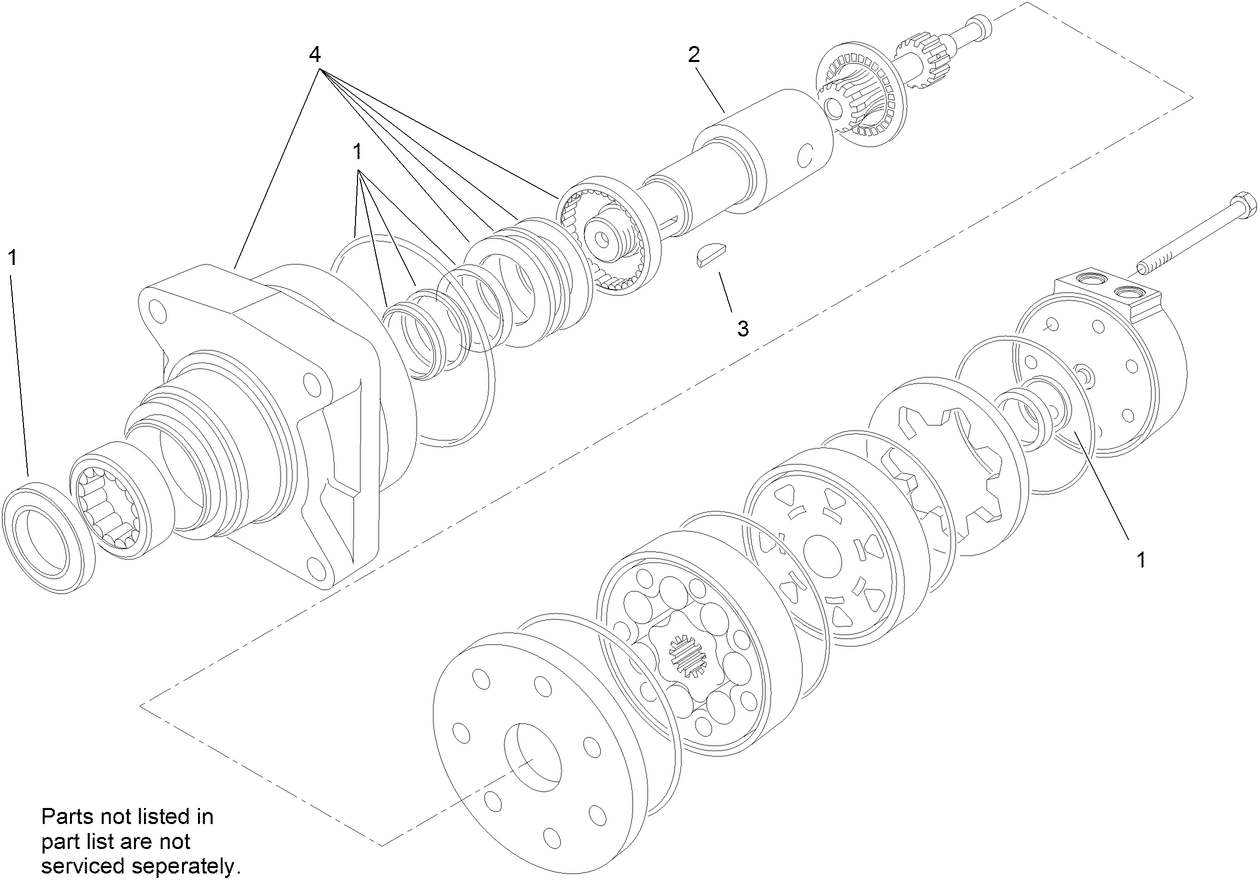 4

2

1

1

3

1

Parts not listed in part list are not serviced seperately.