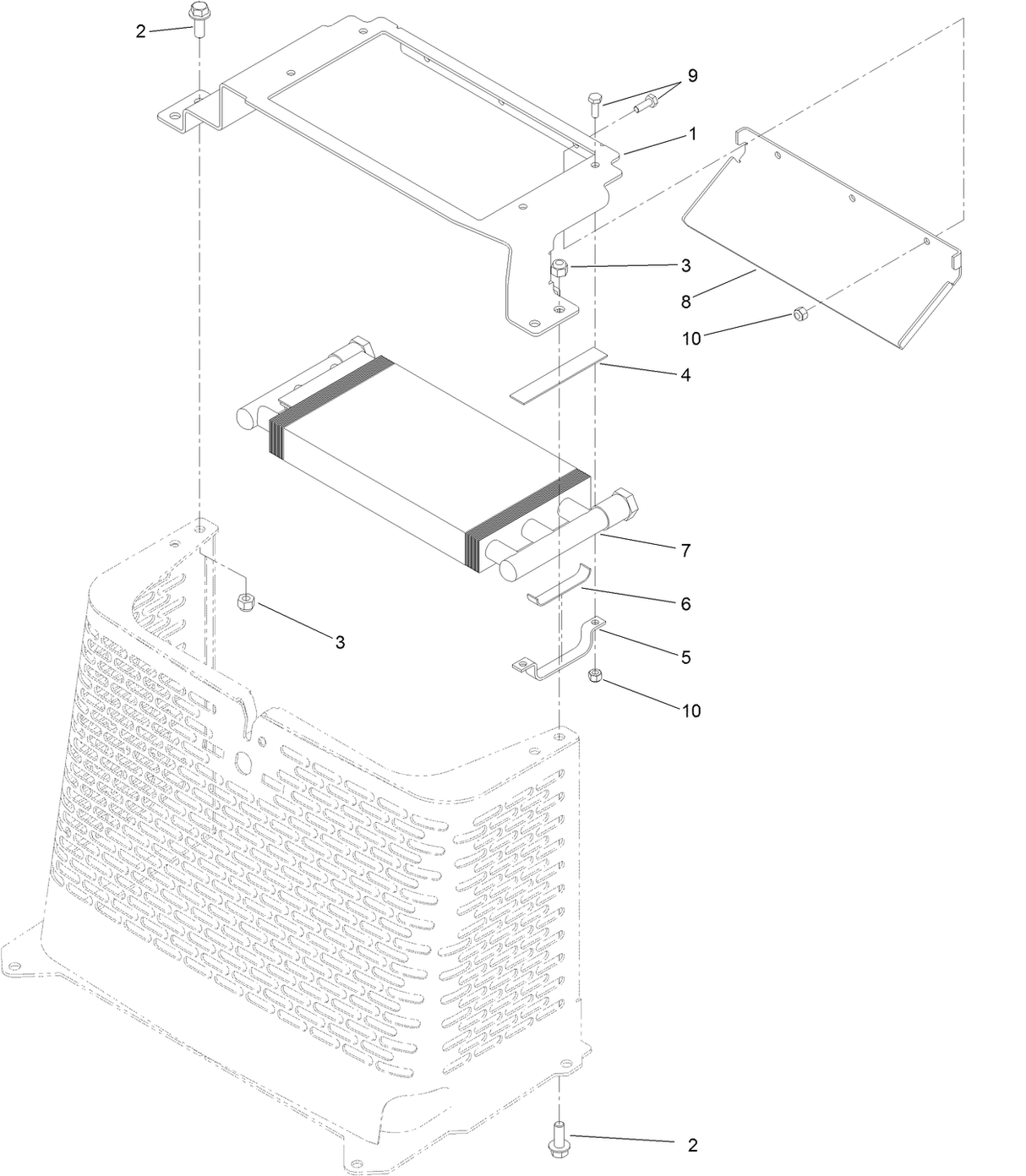 2
9
1
3
8
10
4
7
6
3
5
10
2