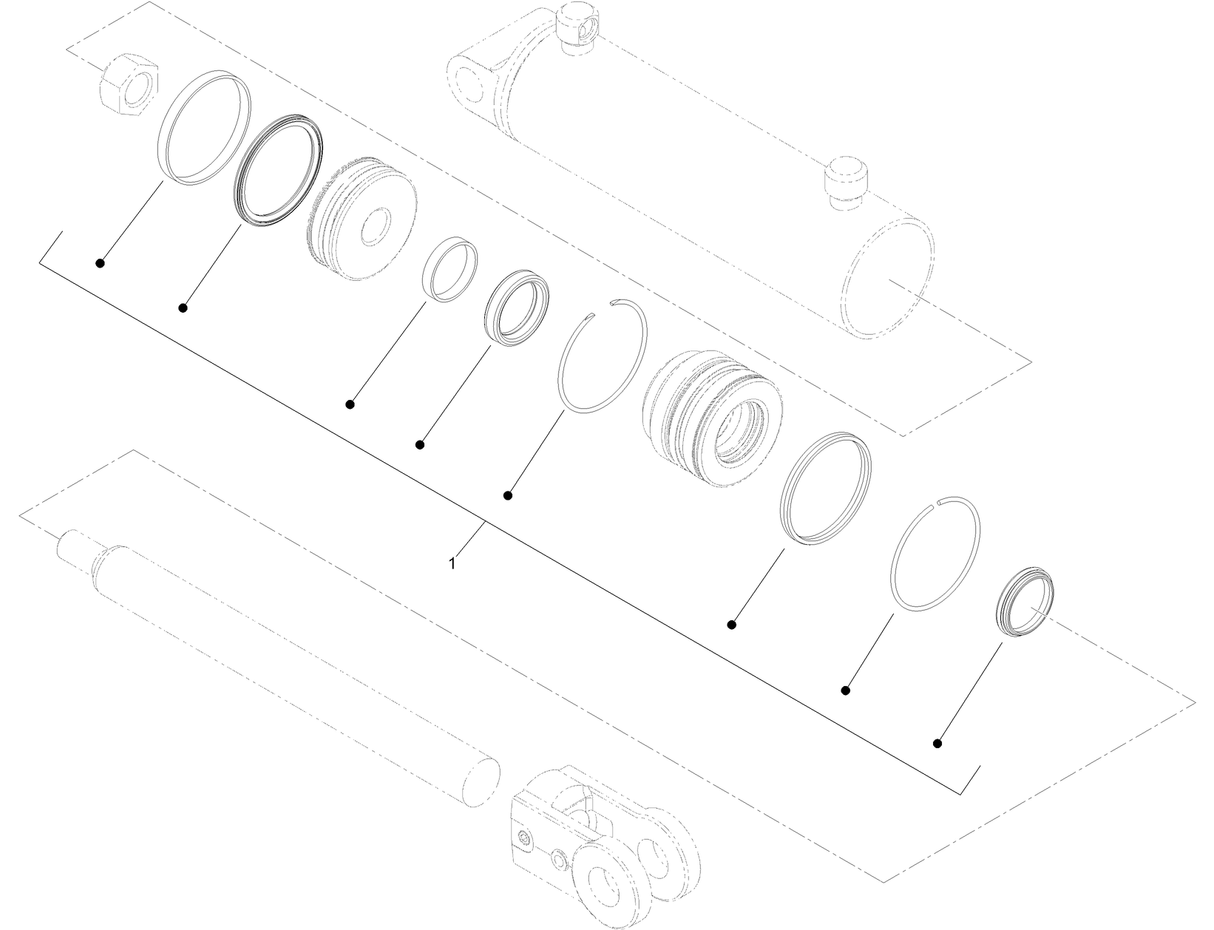 1