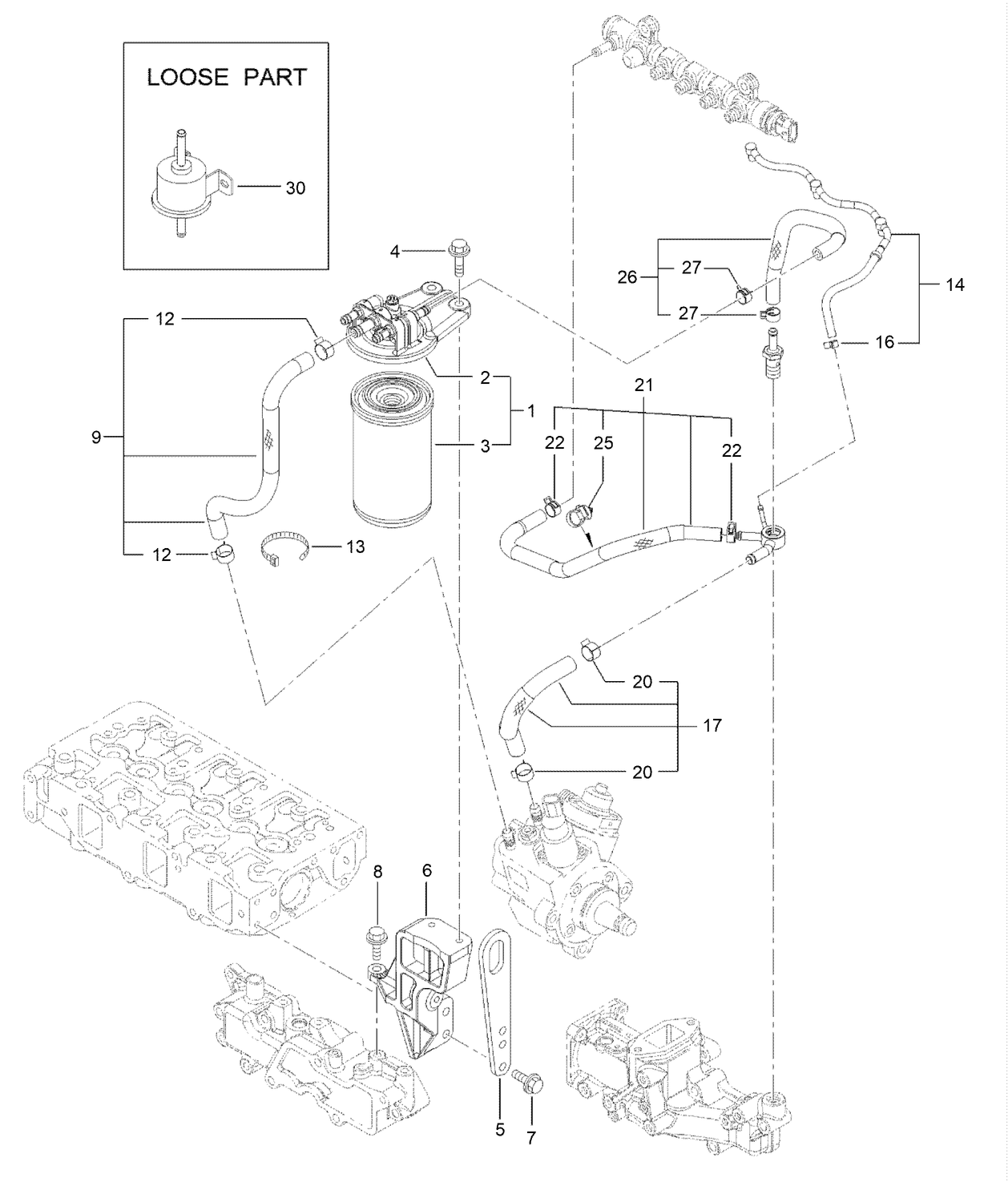 LOOSE PART

30

4

12

2

1

3

9

12

13

26

27

27

14

16

21

22

25

22

20

17

20

8

6

5

7